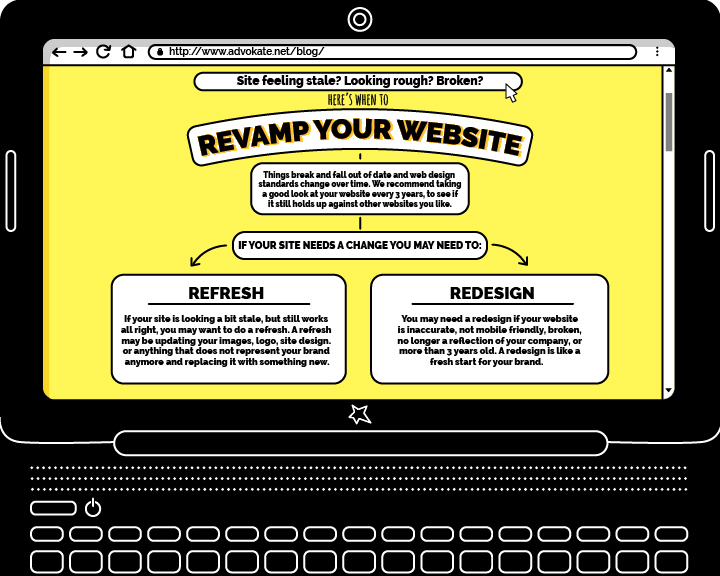 http://www.advokate.net/blog/

Site feeling stale? Looking rough? Broken?

HERE'S WHEN TO

REVAMP YOUR WEBSITE

Things break and fall out of date and web design standards change over time. We recommend taking a good look at your website every 3 years, to see if it still holds up against other websites you like.

IF YOUR SITE NEEDS A CHANGE YOU MAY NEED TO:

REFRESH

If your site is looking a bit stale, but still works all right, you may want to do a refresh. A refresh may be updating your images, logo, site design. or anything that does not represent your brand anymore and replacing it with something new.

REDESIGN

You may need a redesign if your website is inaccurate, not mobile friendly, broken, no longer a reflection of your company, or more than 3 years old. A redesign is like a fresh start for your brand.